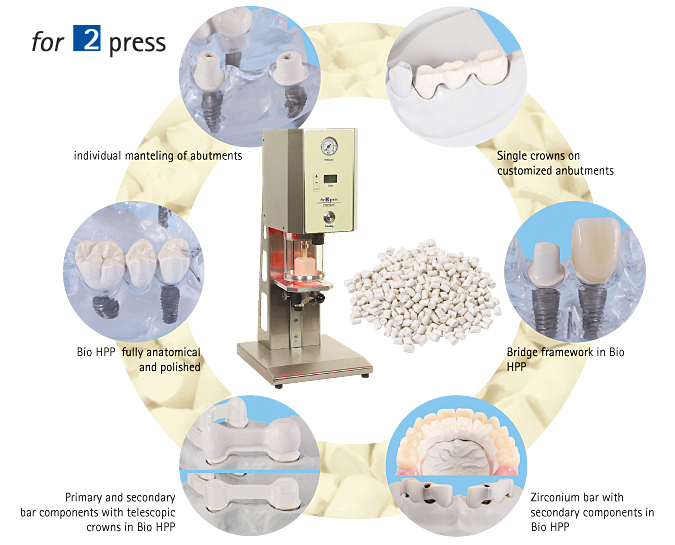 for 2 press

individual manteling of abutments

Single crowns on customized anbutments

Bio HPP fully anatomical and polished

Bridge framework in Bio HPP

Primary and secondary bar components with telescopic crowns in Bio HPP

Zirconium bar with secondary components in Bio HPP